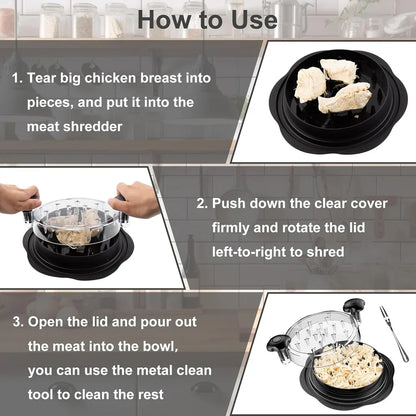 How to Use

1. Tear big chicken breast into pieces, and put it into the meat shredder

2. Push down the clear cover firmly and rotate the lid left-to-right to shred

3. Open the lid and pour out the meat into the bowl, you can use the metal clean tool to clean the rest