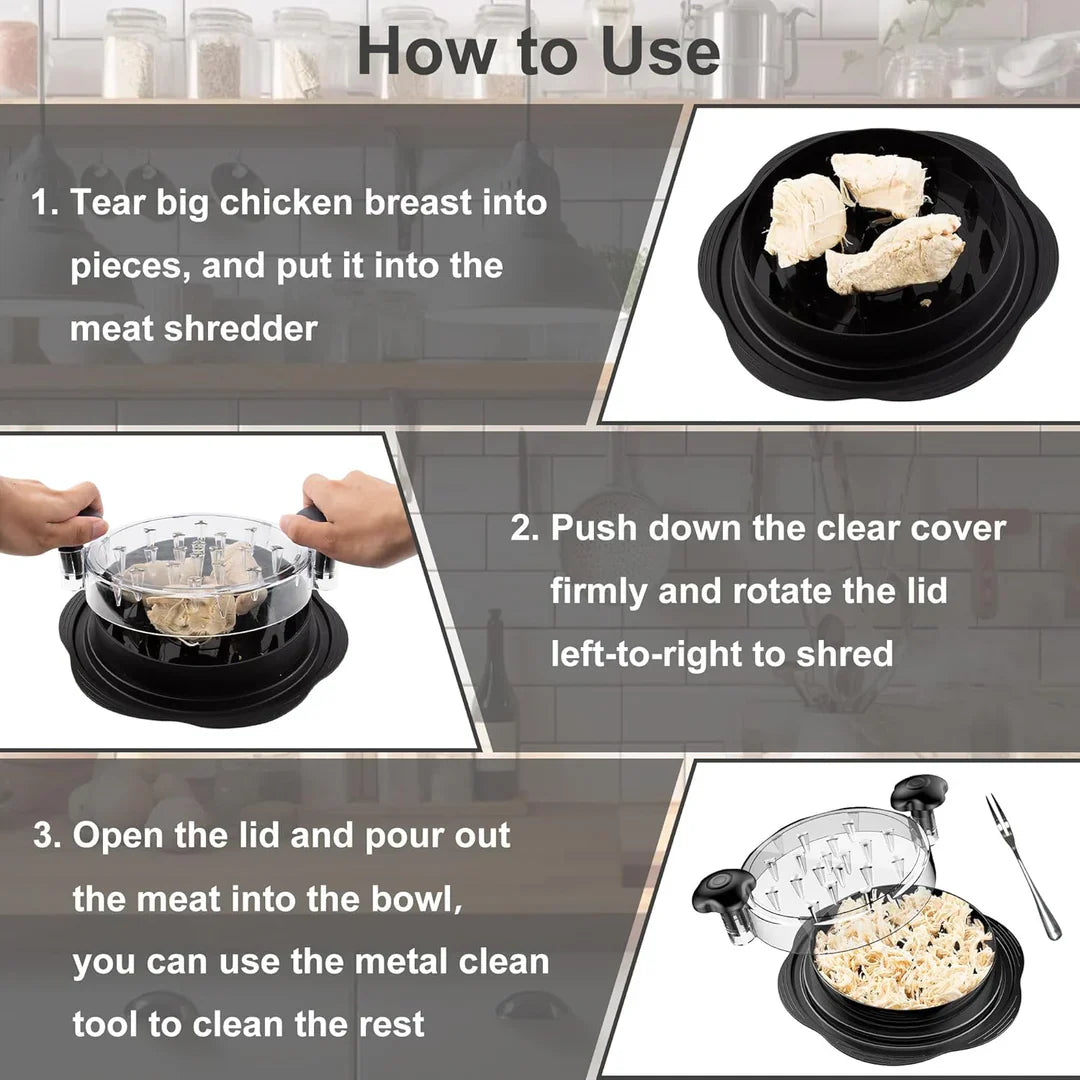 How to Use

1. Tear big chicken breast into pieces, and put it into the meat shredder

2. Push down the clear cover firmly and rotate the lid left-to-right to shred

3. Open the lid and pour out the meat into the bowl, you can use the metal clean tool to clean the rest